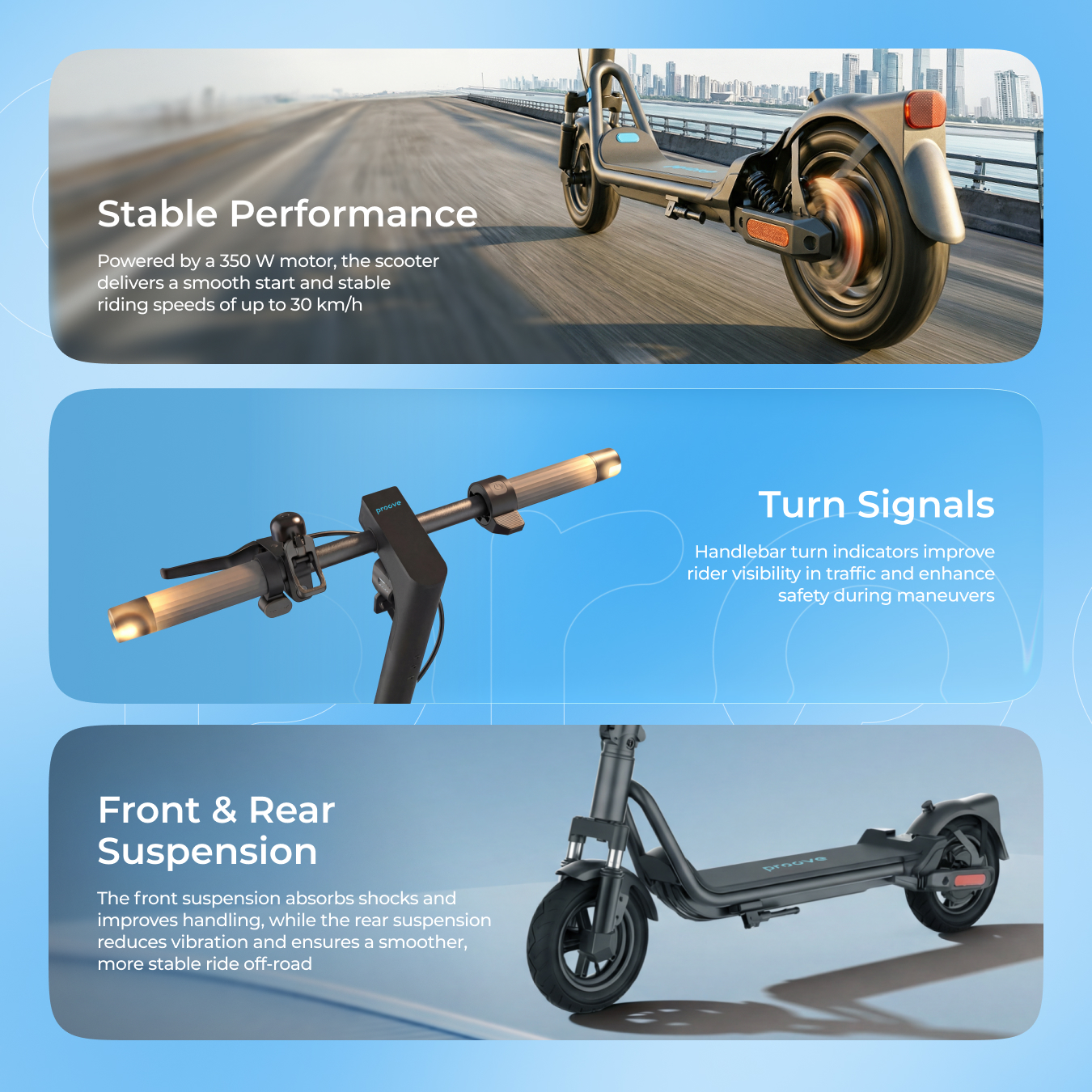 Stable Performance

Powered by a 350 W motor, the scooter delivers a smooth start and stable riding speeds of up to 30 km/h

proove

Turn Signals

Handlebar turn indicators improve rider visibility in traffic and enhance safety during maneuvers

Front & Rear Suspension

The front suspension absorbs shocks and improves handling, while the rear suspension reduces vibration and ensures a smoother, more stable ride off-road

proove